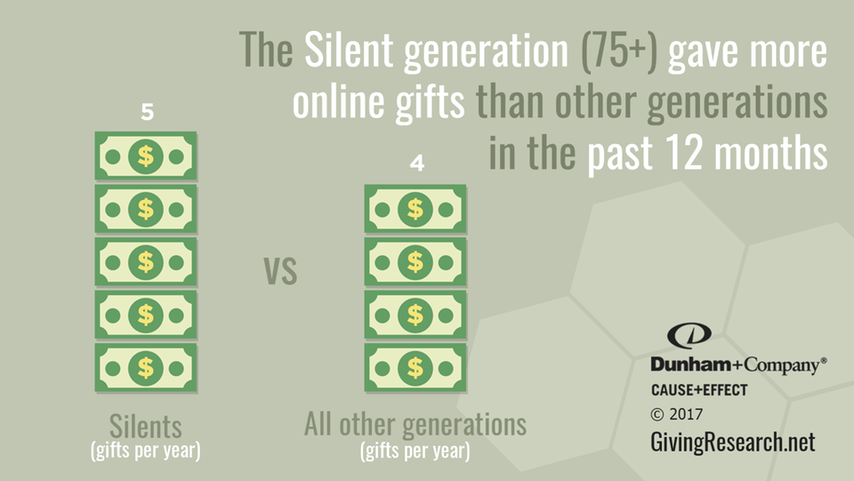 The Silent generation (75+) gave more online gifts than other generations in the past 12 months

5

$ $ $ $ $

Silents
(gifts per year)

VS

4

$ $ $ $

All other generations
(gifts per year)

Dunham+Company®
CAUSE+EFFECT
© 2017
GivingResearch.net